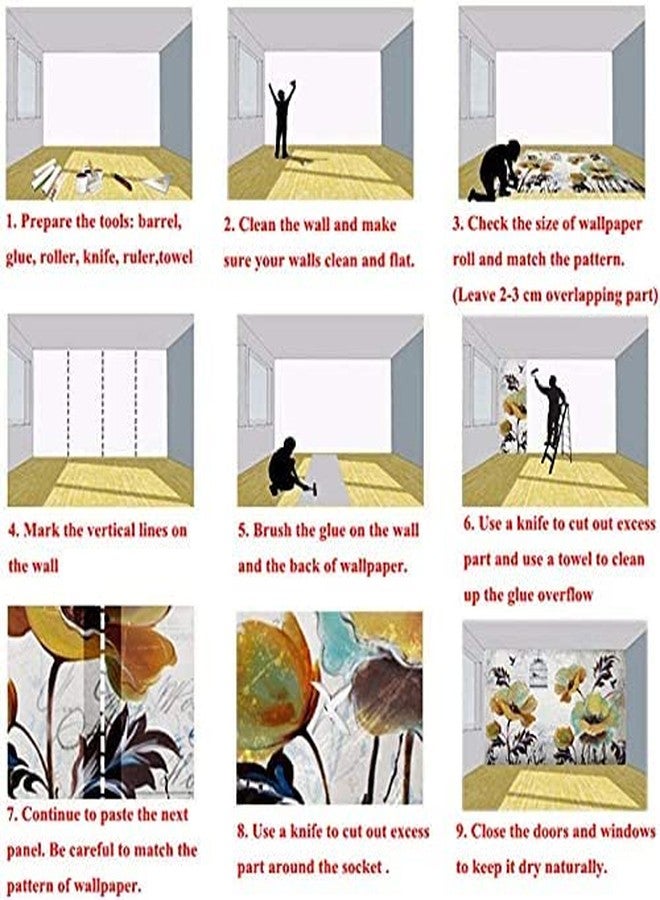 1. Prepare the tools: barrel, glue, roller, knife, ruler,towel

2. Clean the wall and make sure your walls clean and flat.

3. Check the size of wallpaper roll and match the pattern. (Leave 2-3 cm overlapping part)

4. Mark the vertical lines on the wall

5. Brush the glue on the wall and the back of wallpaper.

6. Use a knife to cut out excess part and use a towel to clean up the glue overflow

7. Continue to paste the next panel. Be careful to match the pattern of wallpaper.

8. Use a knife to cut out excess part around the socket .

9. Close the doors and windows to keep it dry naturally.